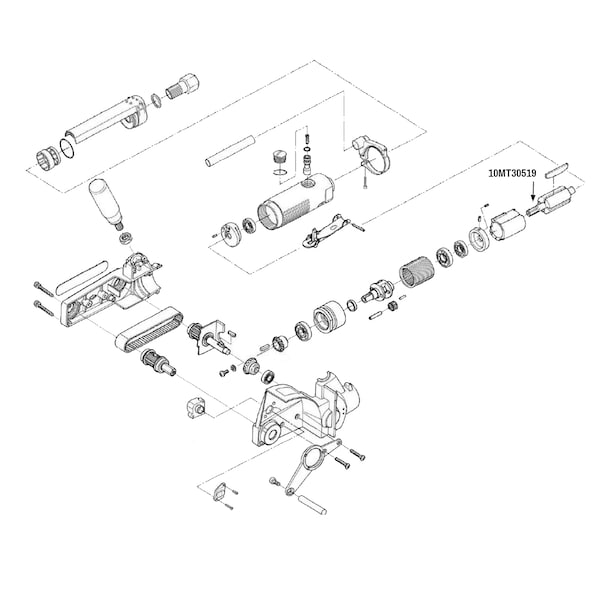 10MT30519